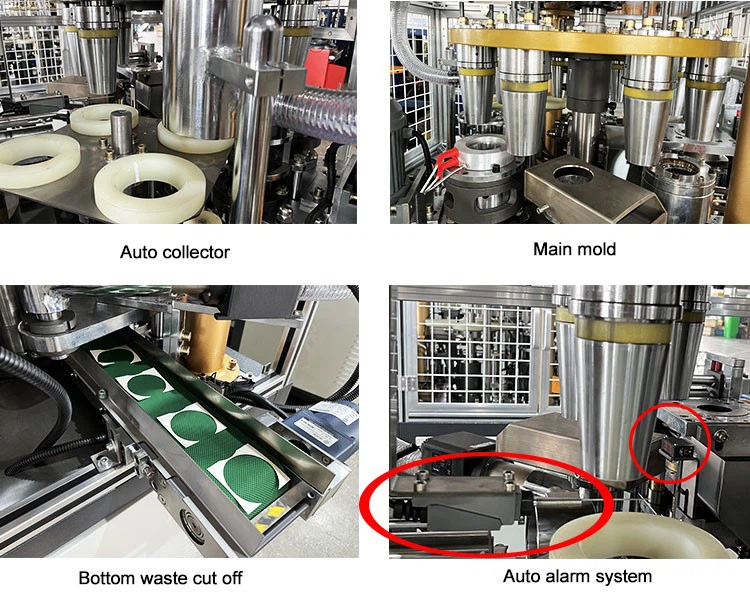 Auto collector

Main mold

Bottom waste cut off

Auto alarm system